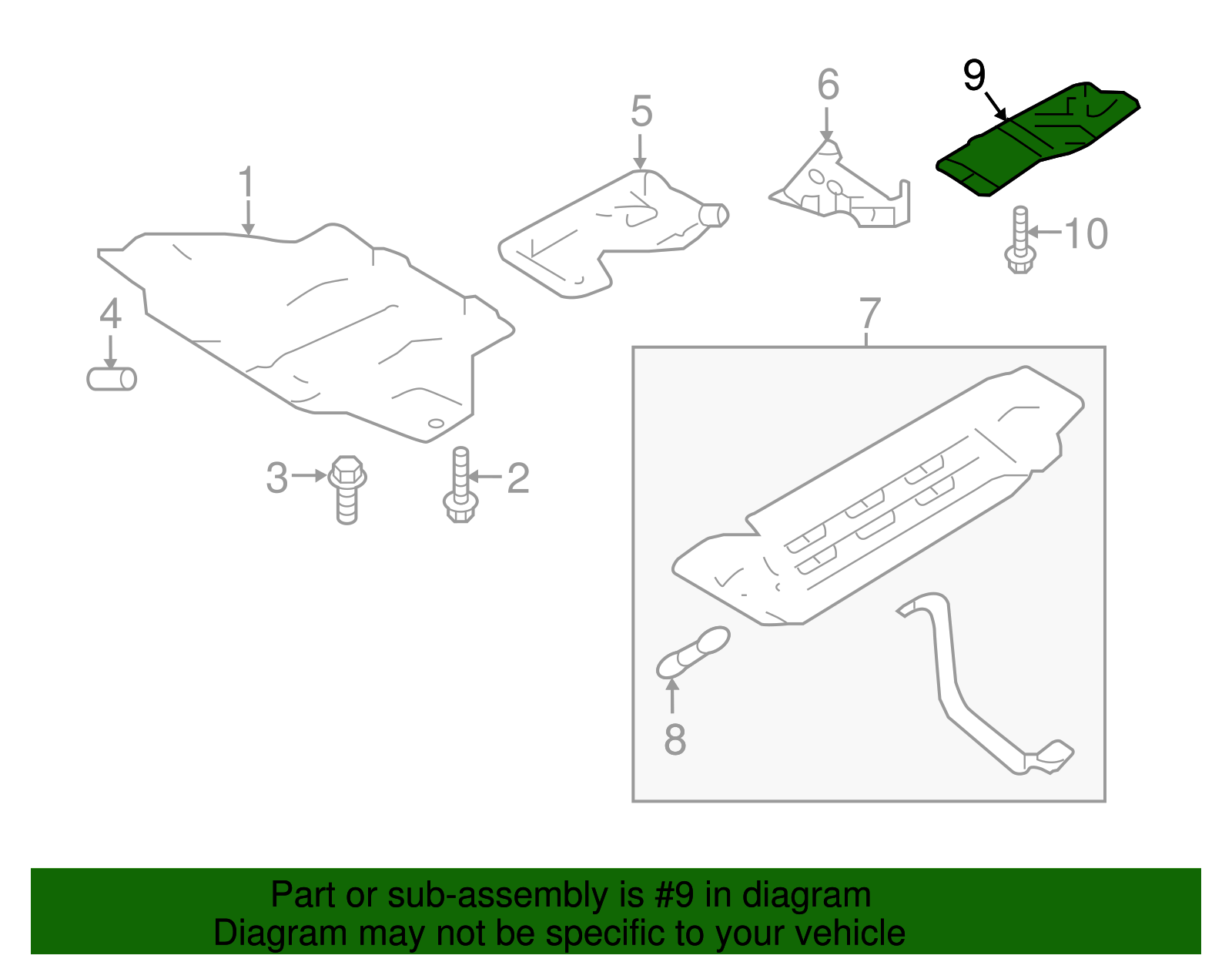 9
6
5
1
10
4
7
3
2
8

Part or sub-assembly is #9 in diagram
Diagram may not be specific to your vehicle