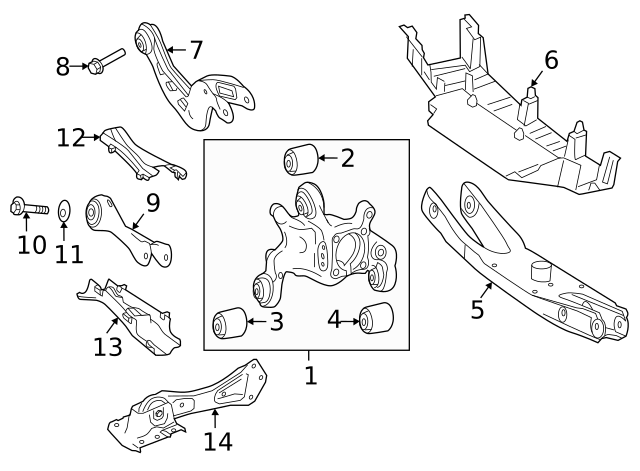 8
7
6
12
2
10
11
9
3
4
5
13
1
14