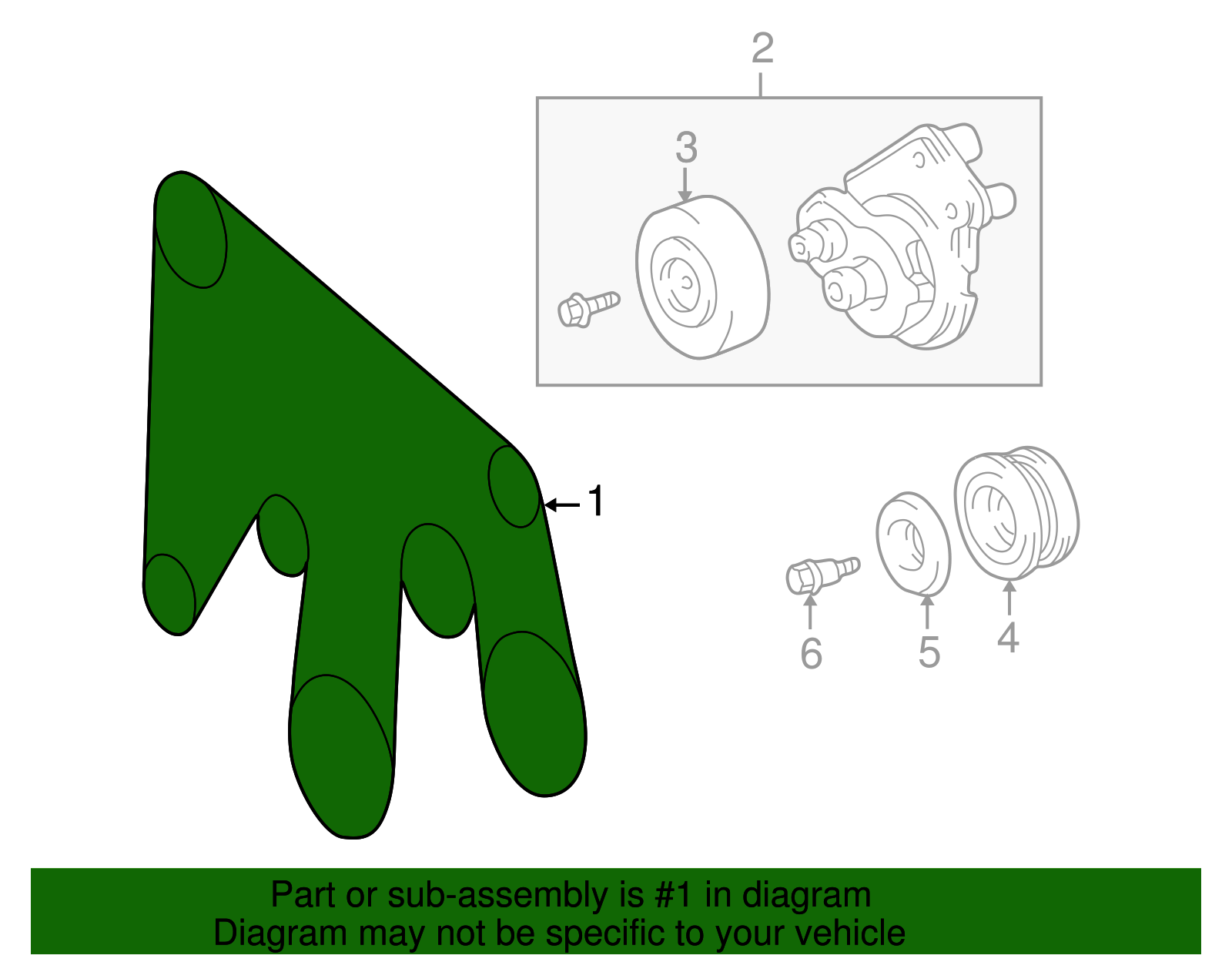 2
3
1
6
5
4
Part or sub-assembly is #1 in diagram
Diagram may not be specific to your vehicle