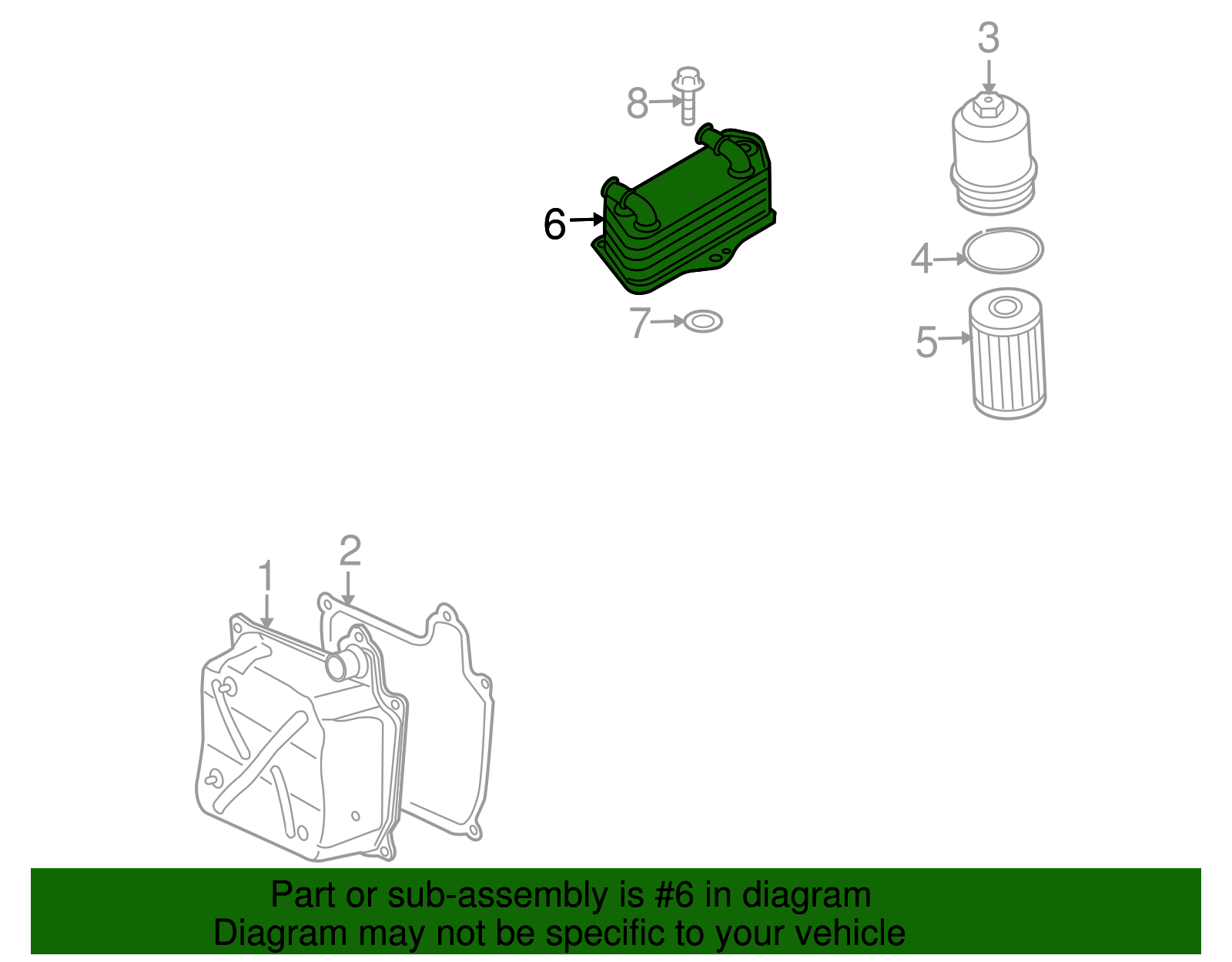 3
8
6
4
7
5
2
1

Part or sub-assembly is #6 in diagram
Diagram may not be specific to your vehicle