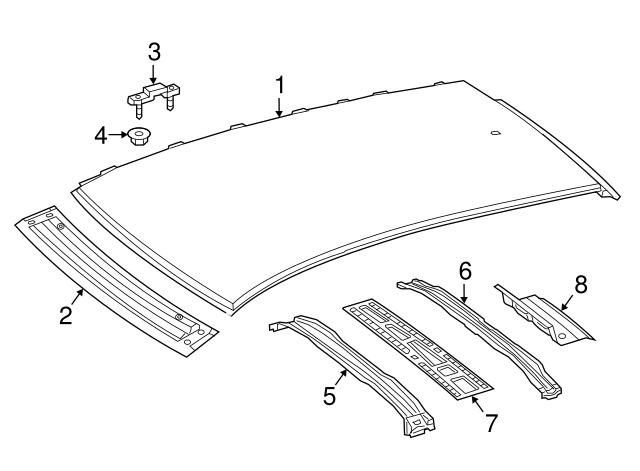 3
1
4
2
6
8
5
7