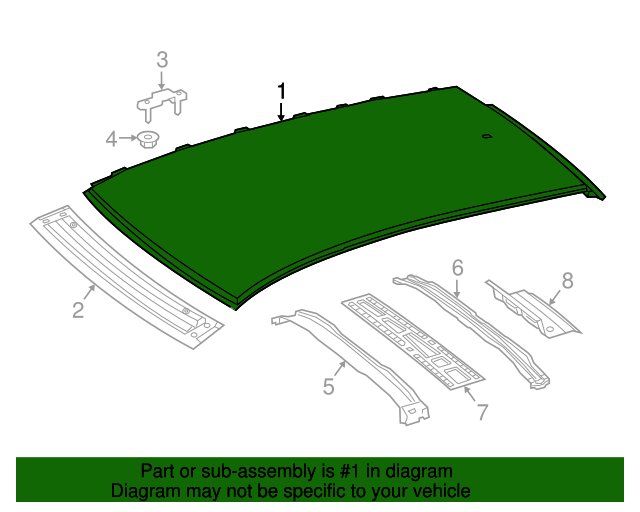 3
1
4
2
6
8
5
7

Part or sub-assembly is #1 in diagram
Diagram may not be specific to your vehicle