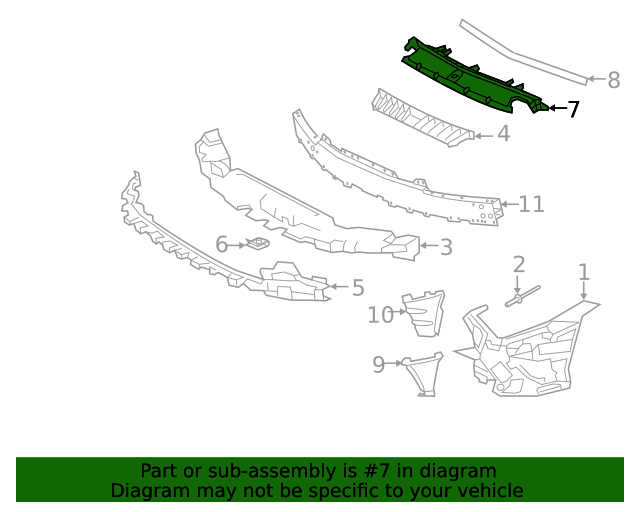 8
7
4
11
3
6
5
2
1
10
9

Part or sub-assembly is #7 in diagram
Diagram may not be specific to your vehicle