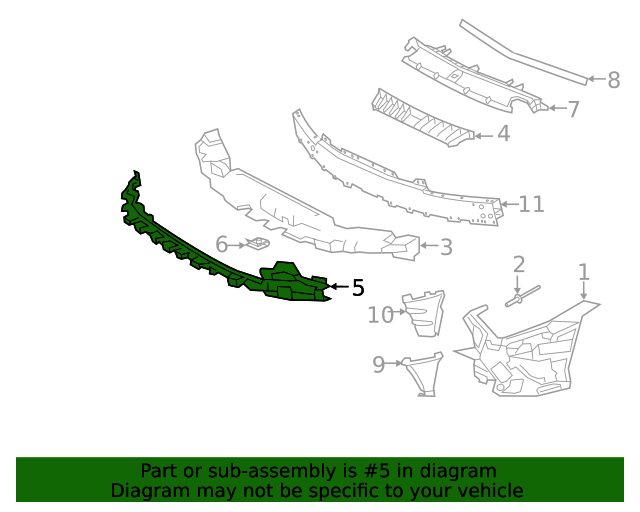 8
7
4
11
3
6
5
2
1
10
9

Part or sub-assembly is #5 in diagram
Diagram may not be specific to your vehicle