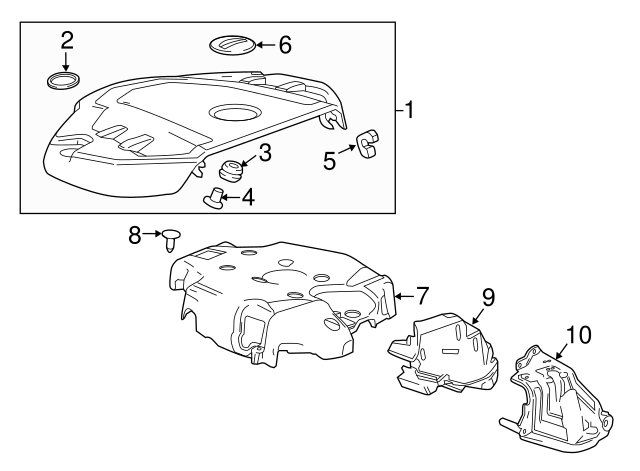 2
6
1
3
5
4
8
7
9
10