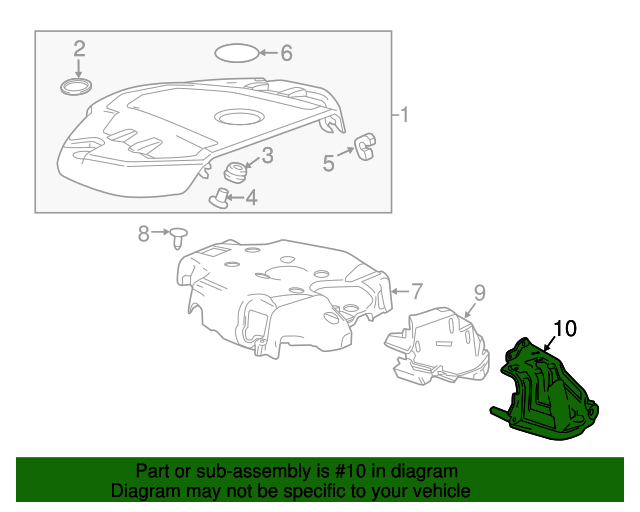 2
6
1
3
5
4
8
7
9
10

Part or sub-assembly is #10 in diagram
Diagram may not be specific to your vehicle