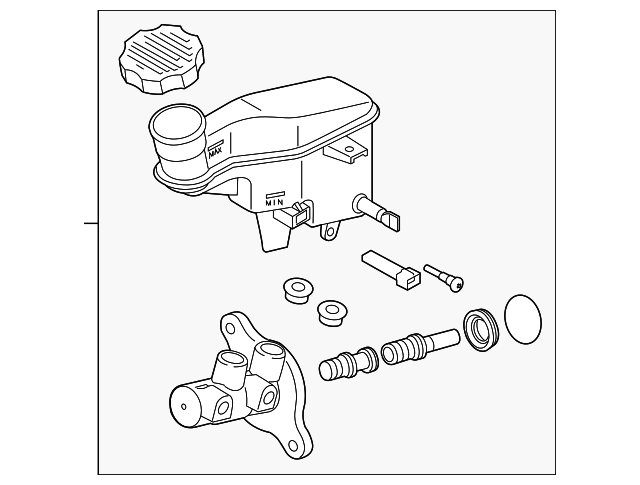 MAX
MIN