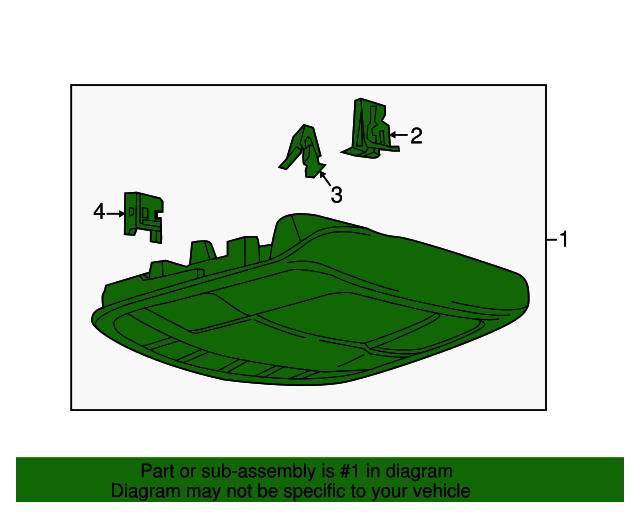 2
3
4
1

Part or sub-assembly is #1 in diagram
Diagram may not be specific to your vehicle