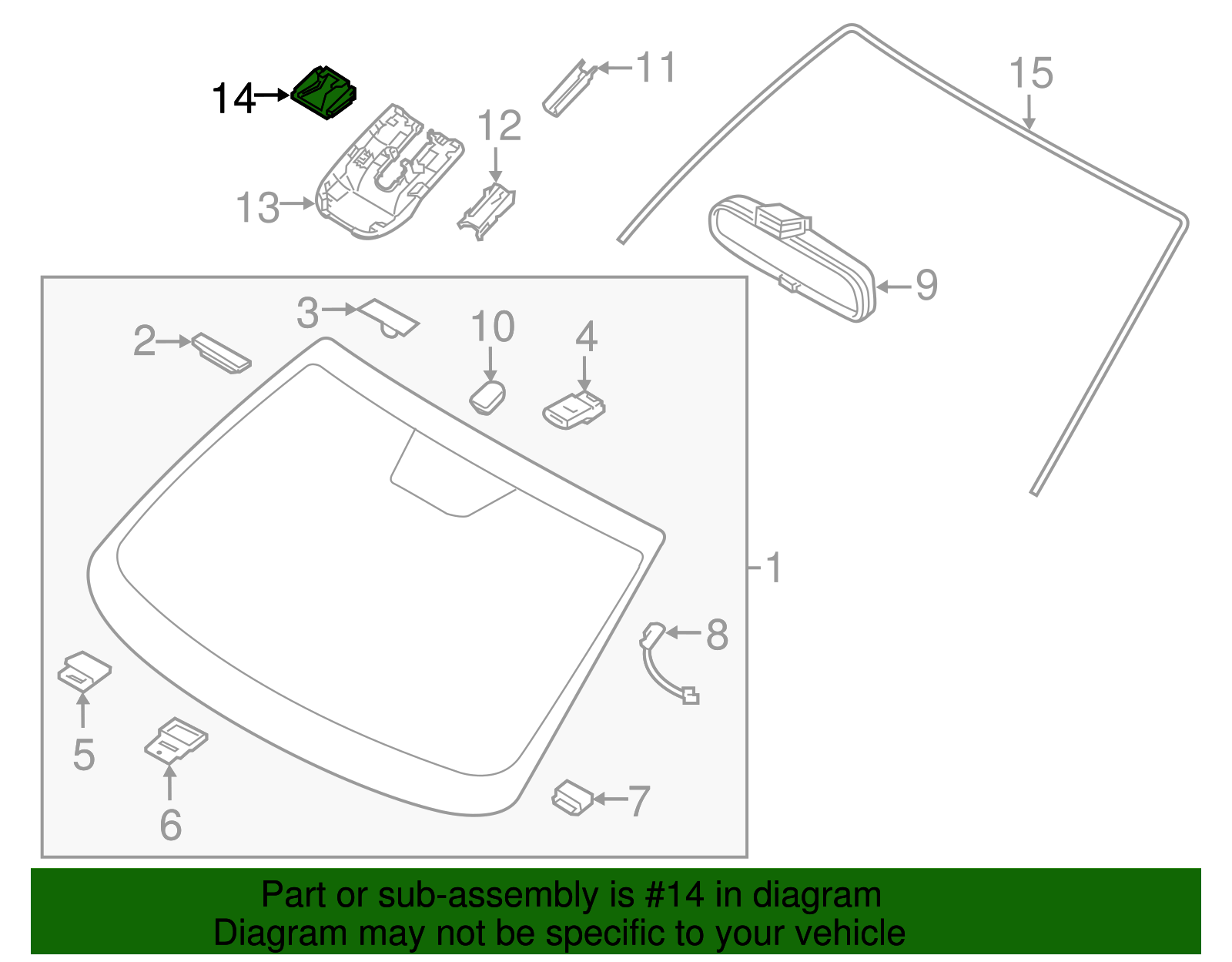 14
11
15
12
13
9
3
2
10
4
1
8
5
6
7

Part or sub-assembly is #14 in diagram
Diagram may not be specific to your vehicle