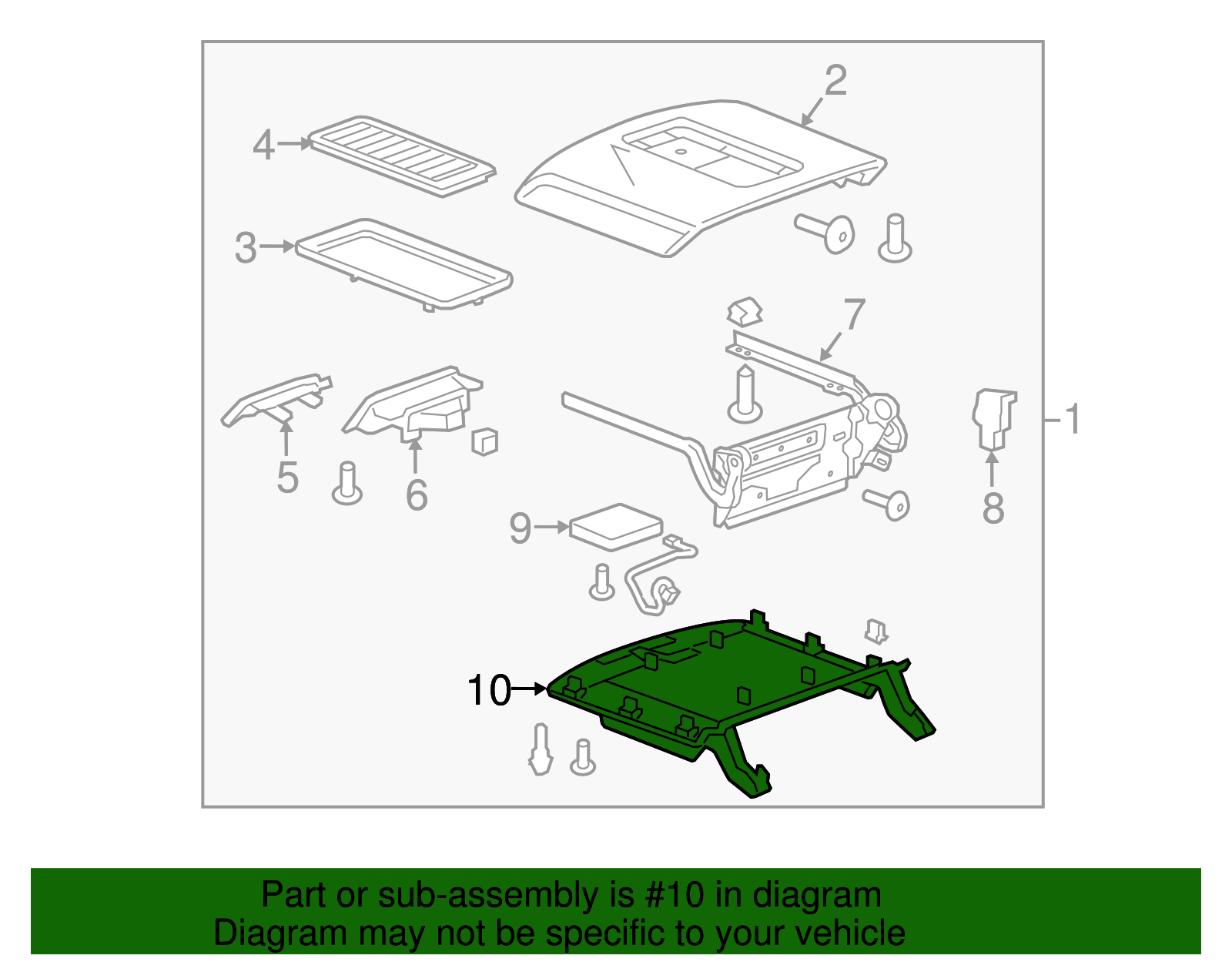 2
4
3
7
1
5
6
8
9
10

Part or sub-assembly is #10 in diagram
Diagram may not be specific to your vehicle