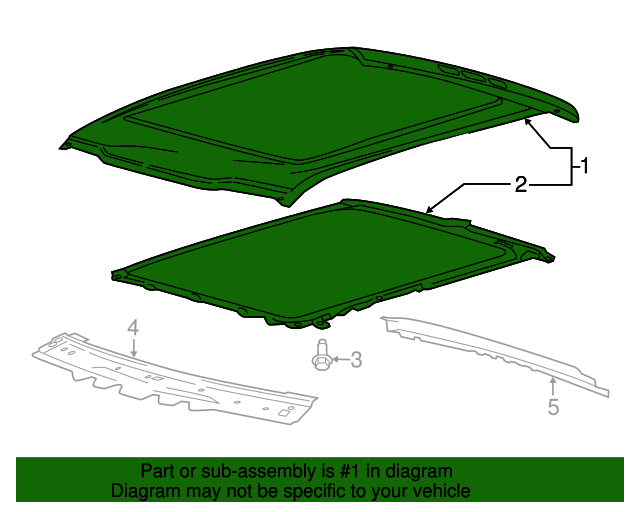 1
2
4
3
5

Part or sub-assembly is #1 in diagram
Diagram may not be specific to your vehicle