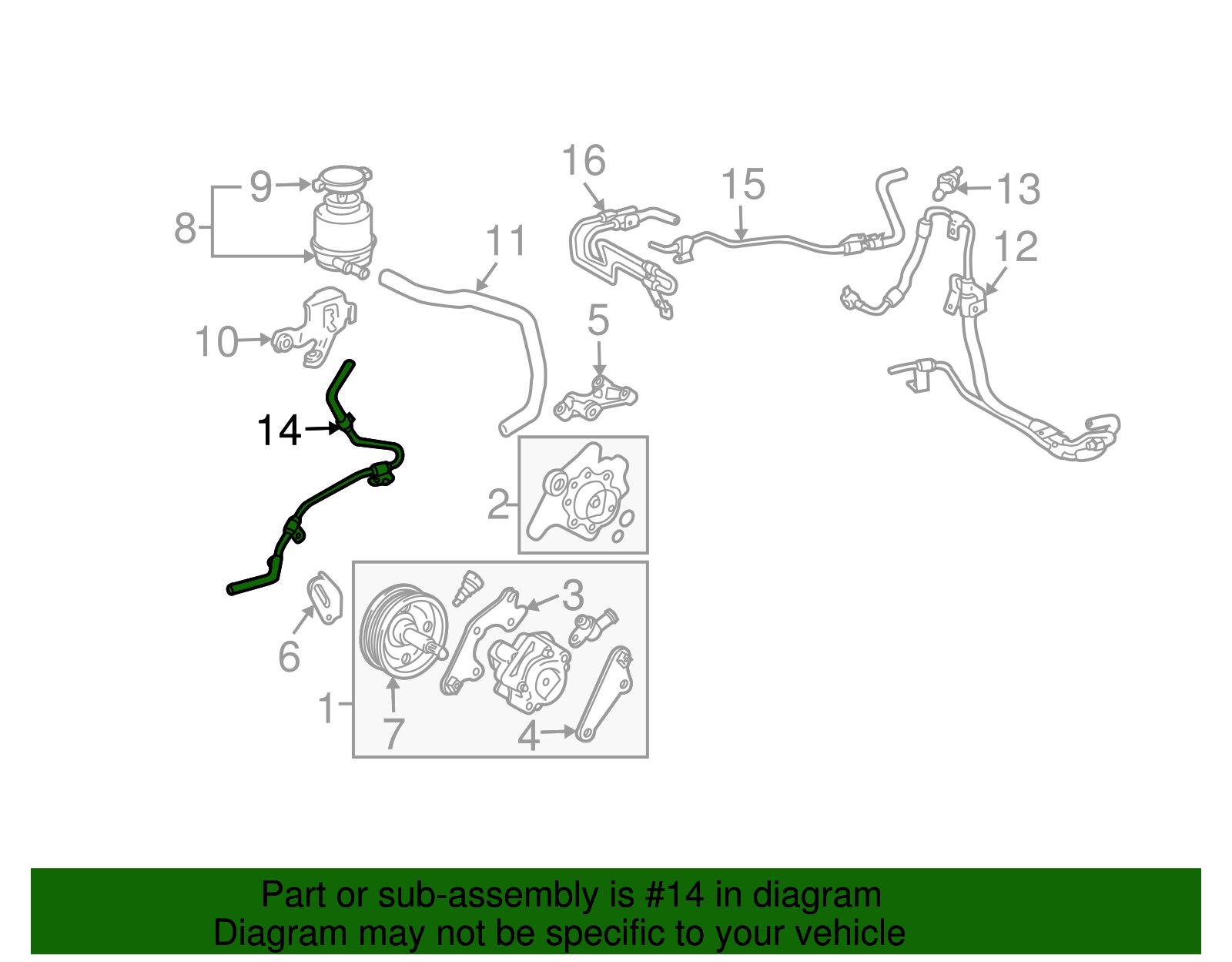 16
15
13
9
8
11
12
10
5
14
2
3
6
1
7
4

Part or sub-assembly is #14 in diagram
Diagram may not be specific to your vehicle