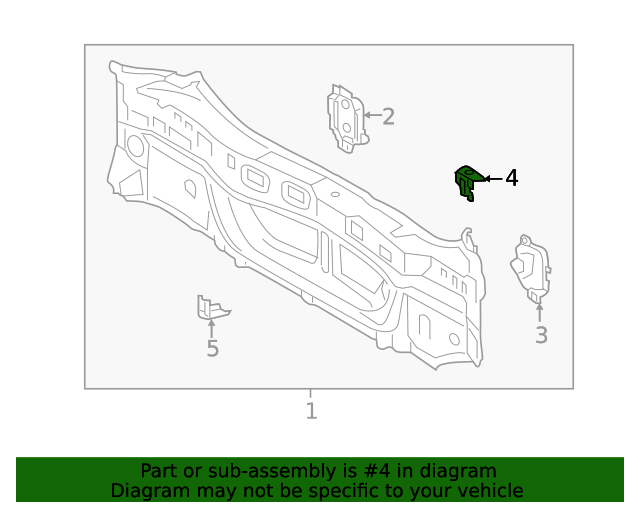 2

4

3

5

1

Part or sub-assembly is #4 in diagram
Diagram may not be specific to your vehicle