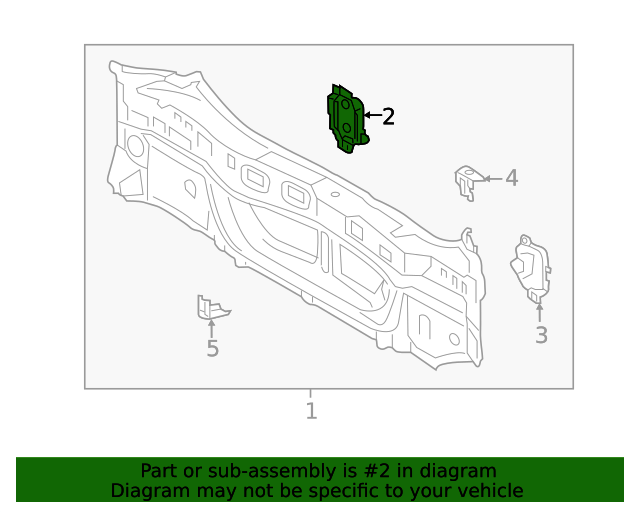 2
4
3
5
1

Part or sub-assembly is #2 in diagram
Diagram may not be specific to your vehicle