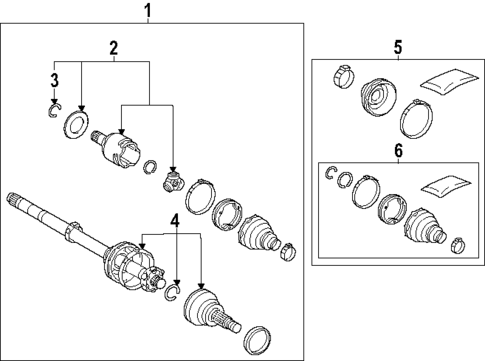 1
2
3
4
5
6