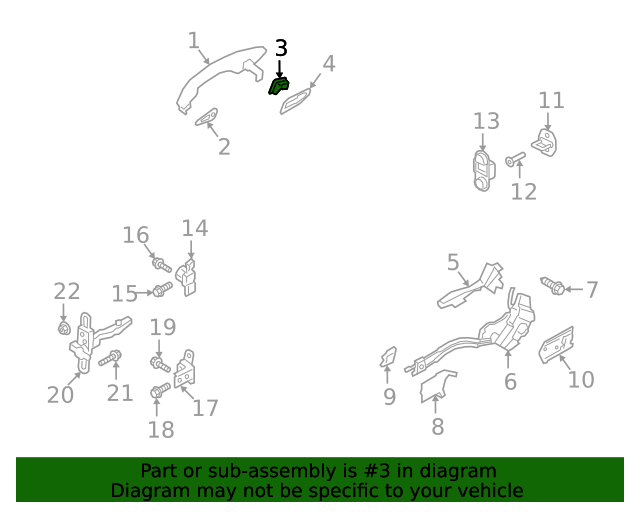 1
3
4
2
13
11
12
16
14
15
22
19
20
21
17
18
5
7
6
10
9
8

Part or sub-assembly is #3 in diagram
Diagram may not be specific to your vehicle