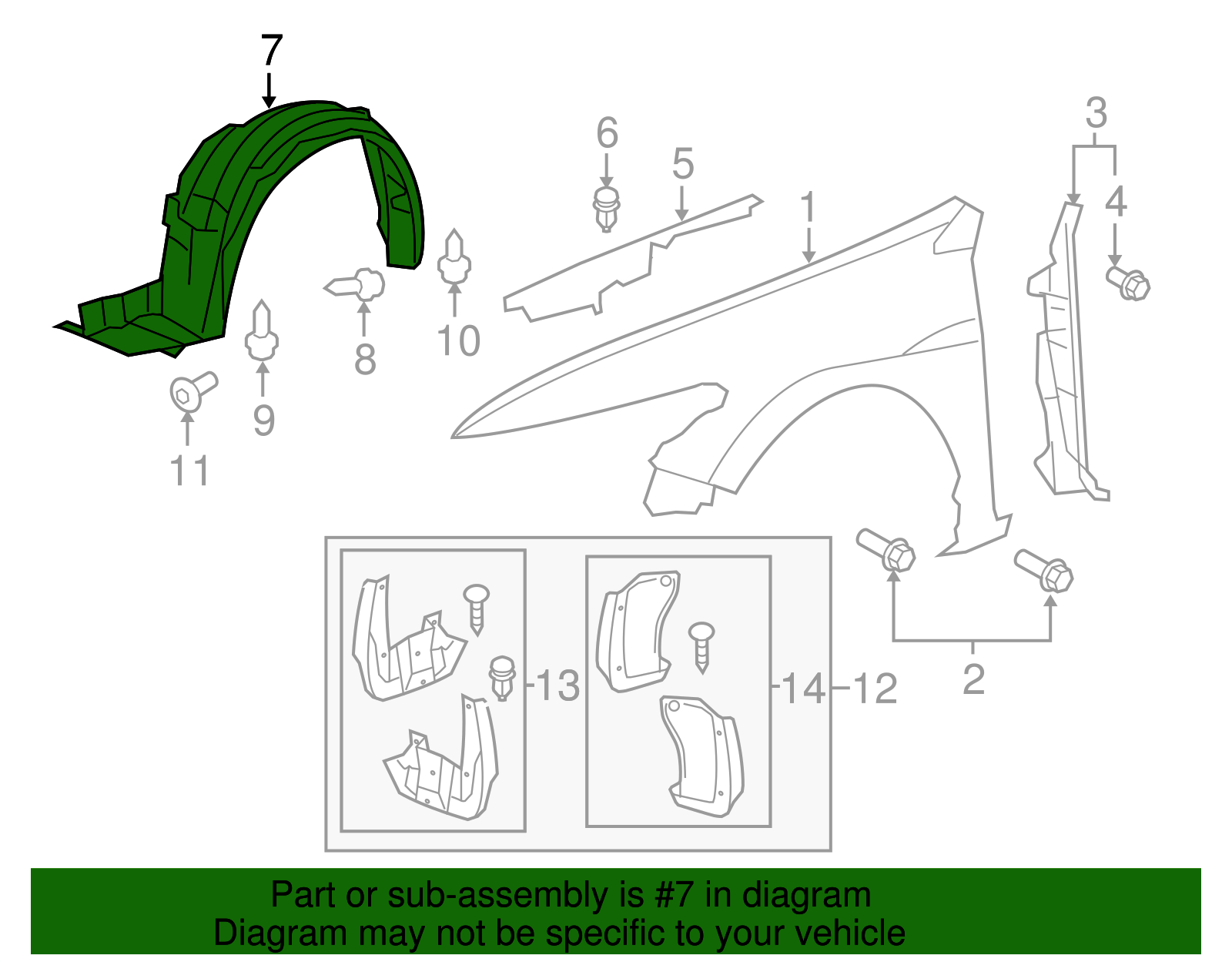 7
6
5
1
3
4
8
10
9
11
13
14
12
2

Part or sub-assembly is #7 in diagram
Diagram may not be specific to your vehicle