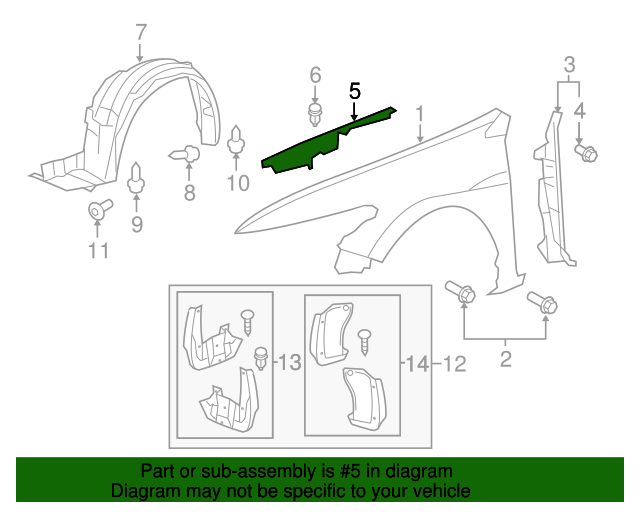 7
6
5
1
3
4
8
10
9
11
13
14
12
2

Part or sub-assembly is #5 in diagram
Diagram may not be specific to your vehicle