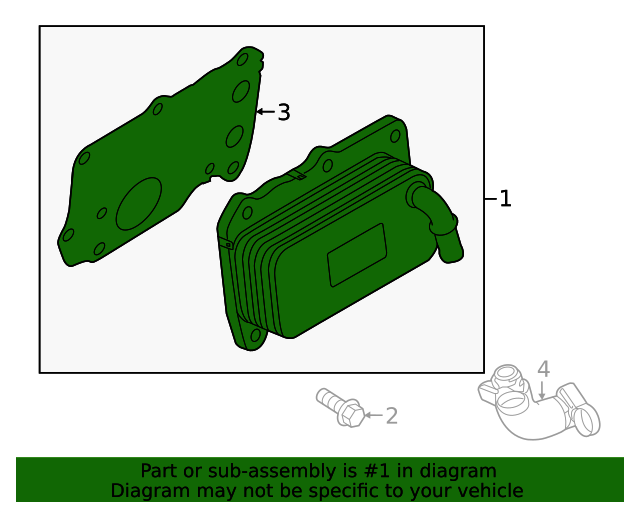 3
1
4
2
Part or sub-assembly is #1 in diagram
Diagram may not be specific to your vehicle