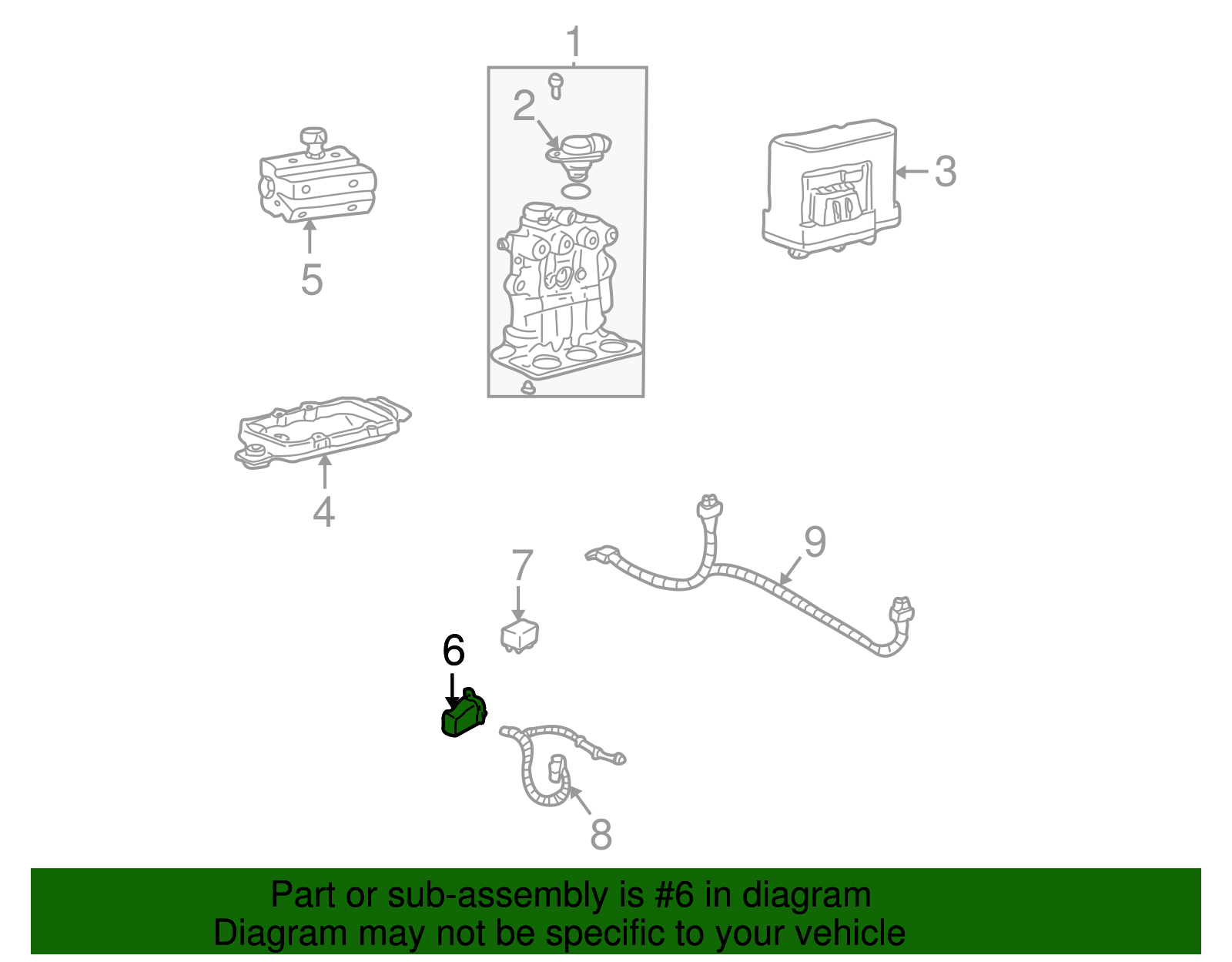 1
2
3
5
4
7
9
6
8

Part or sub-assembly is #6 in diagram
Diagram may not be specific to your vehicle