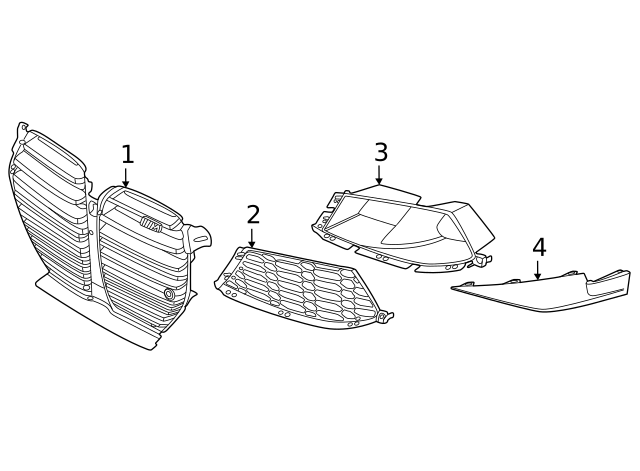 1
2
3
4