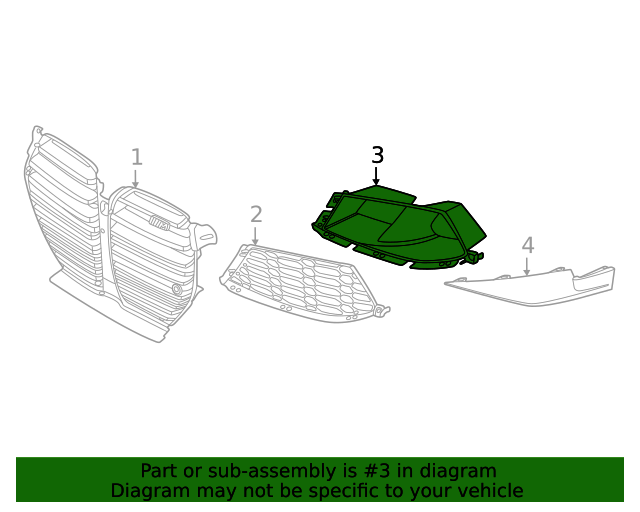 1
2
3
4

Part or sub-assembly is #3 in diagram
Diagram may not be specific to your vehicle