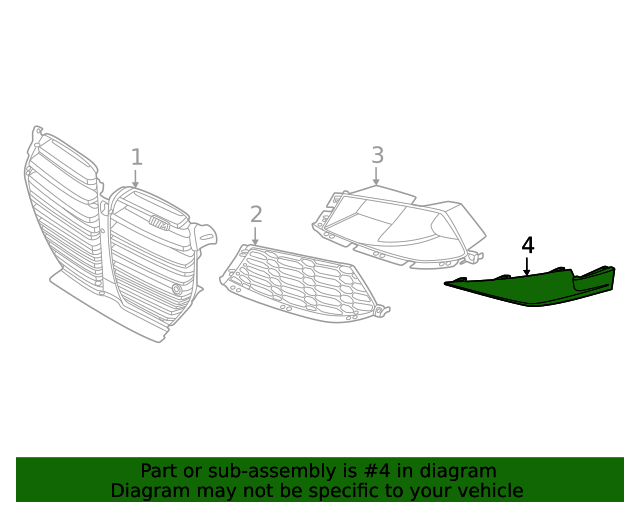 1

2

3

4

Part or sub-assembly is #4 in diagram
Diagram may not be specific to your vehicle