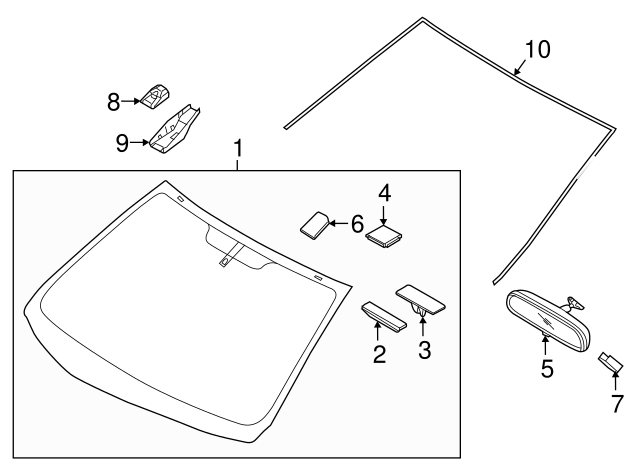 10
8
9
1
4
6
2
3
5
7