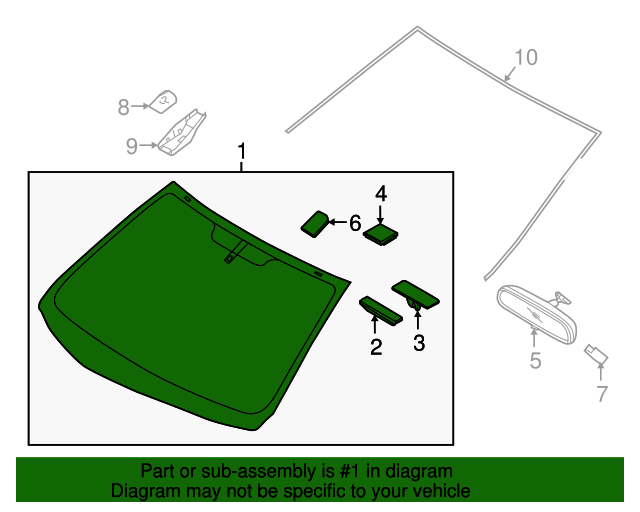 10
8
9
1
4
6
2
3
5
7

Part or sub-assembly is #1 in diagram
Diagram may not be specific to your vehicle