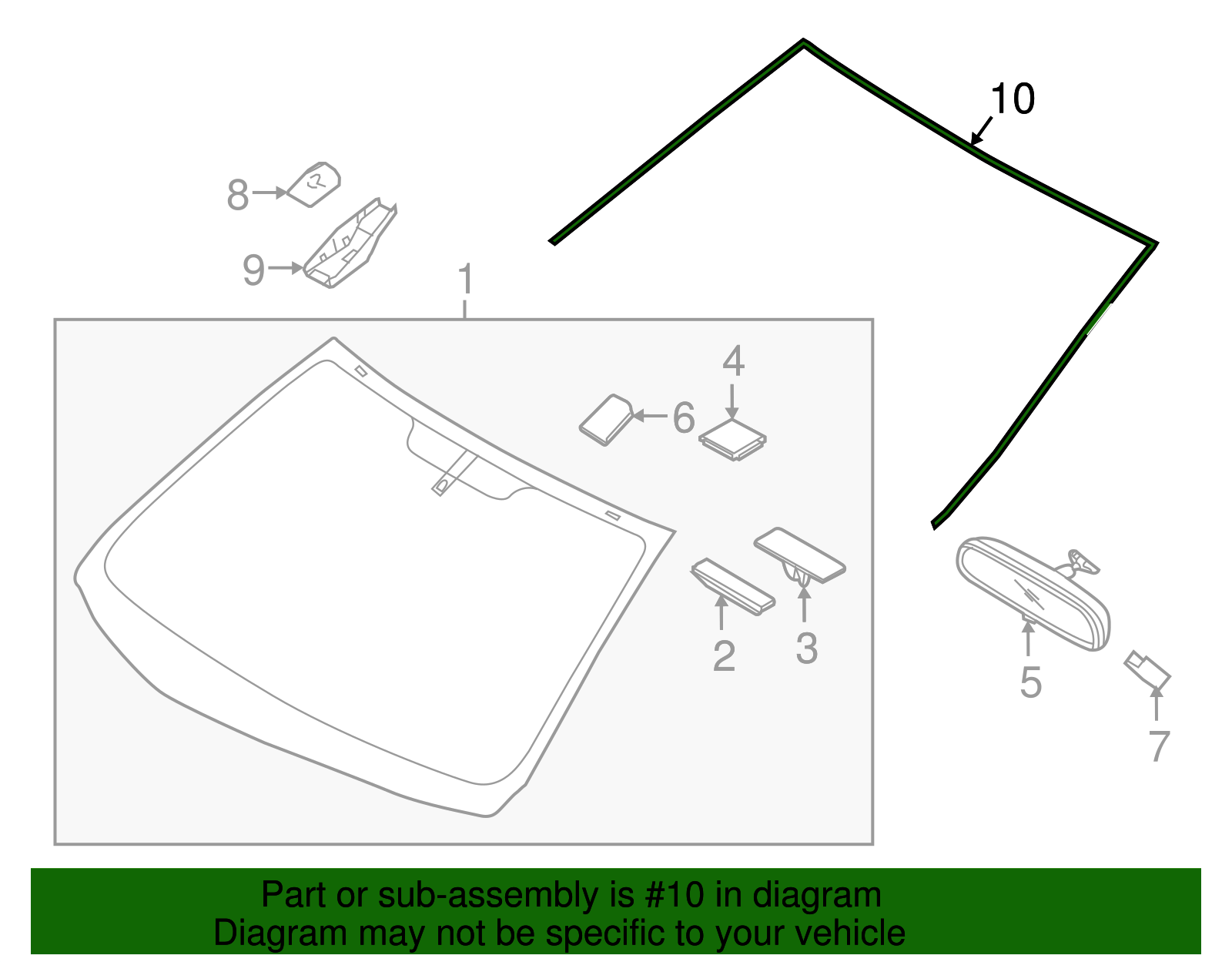 10

8

9

1

4

6

2

3

5

7

Part or sub-assembly is #10 in diagram
Diagram may not be specific to your vehicle