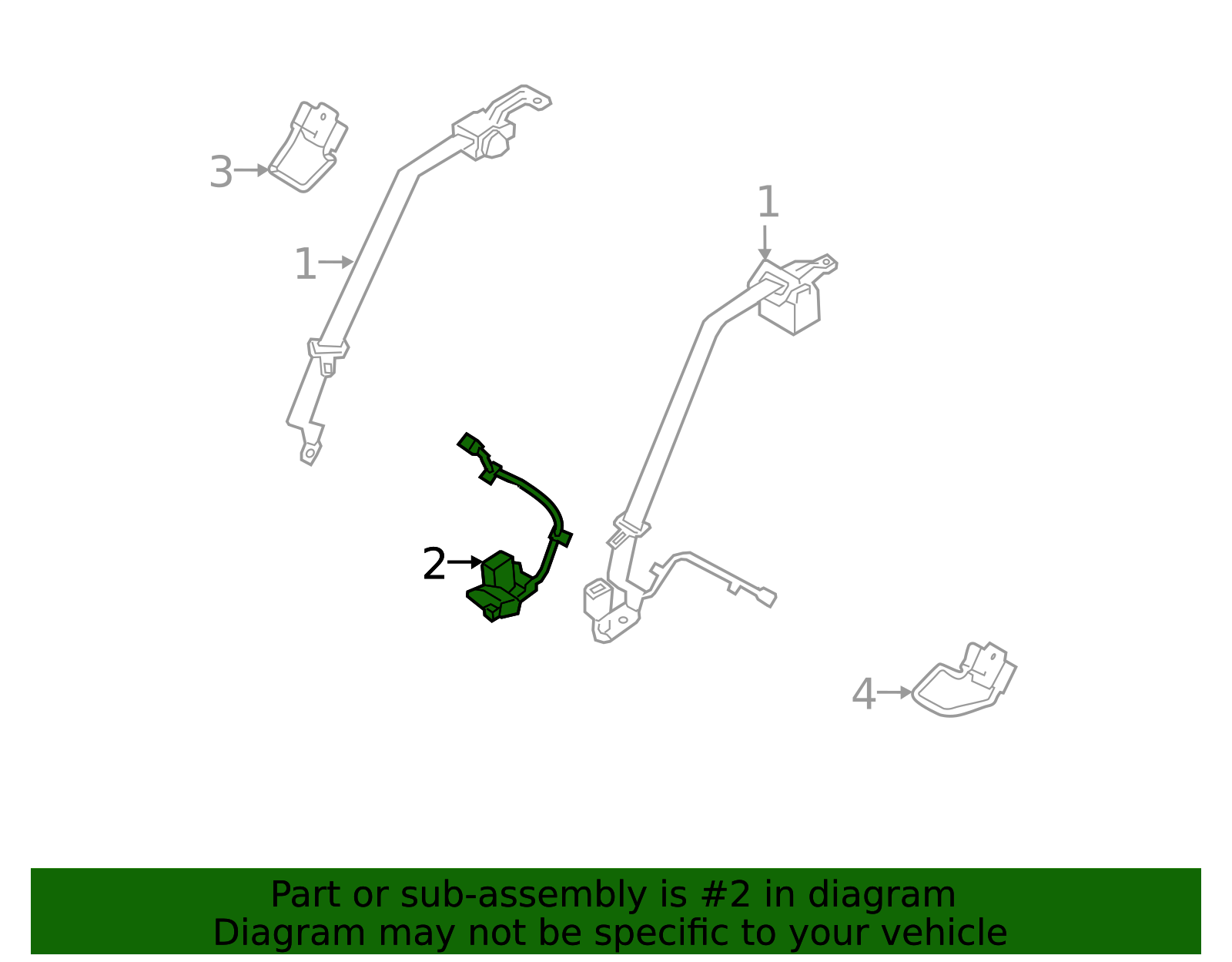 3
1
1
2
4

Part or sub-assembly is #2 in diagram
Diagram may not be specific to your vehicle