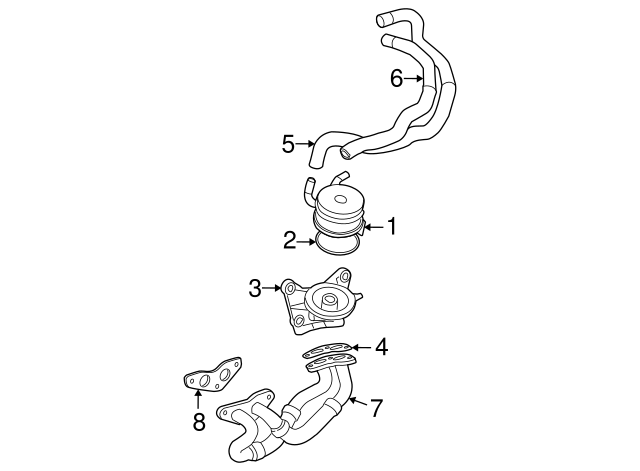 6
5
1
2
3
4
7
8