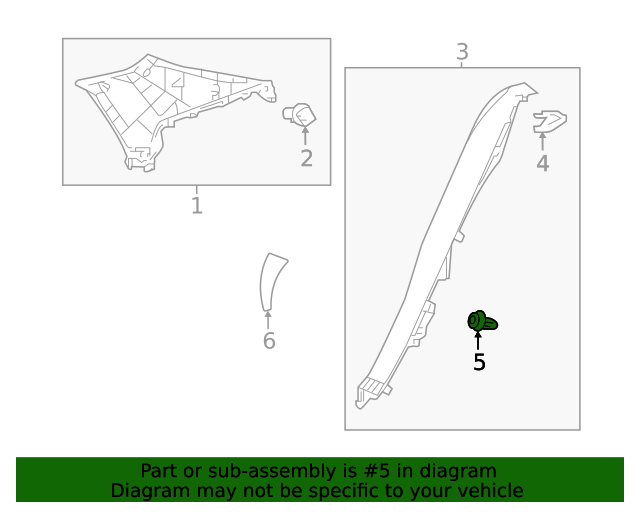 3

2

4

1

6

5

Part or sub-assembly is #5 in diagram
Diagram may not be specific to your vehicle