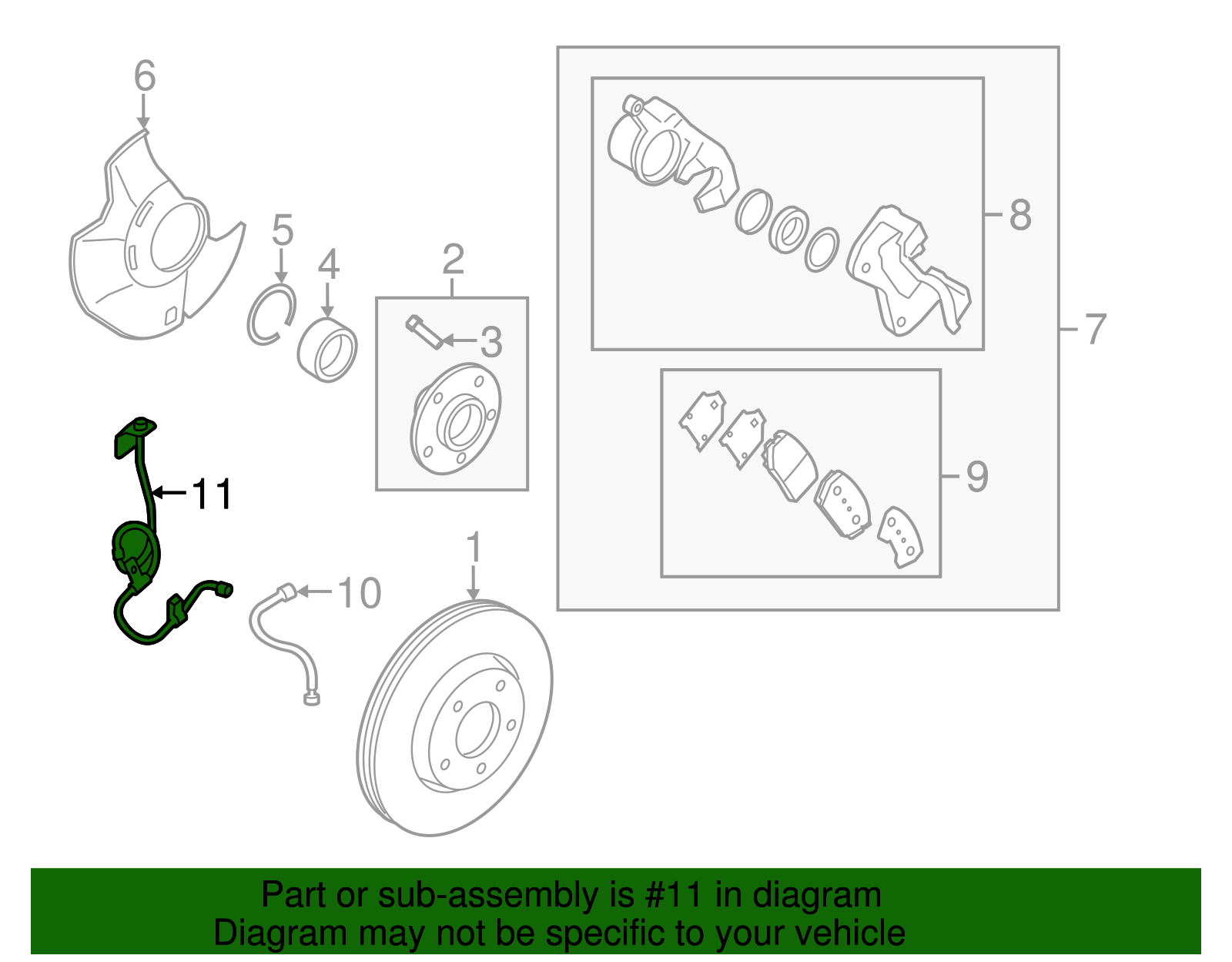 6
5
4
2
3
8
7
9
11
10
1

Part or sub-assembly is #11 in diagram
Diagram may not be specific to your vehicle