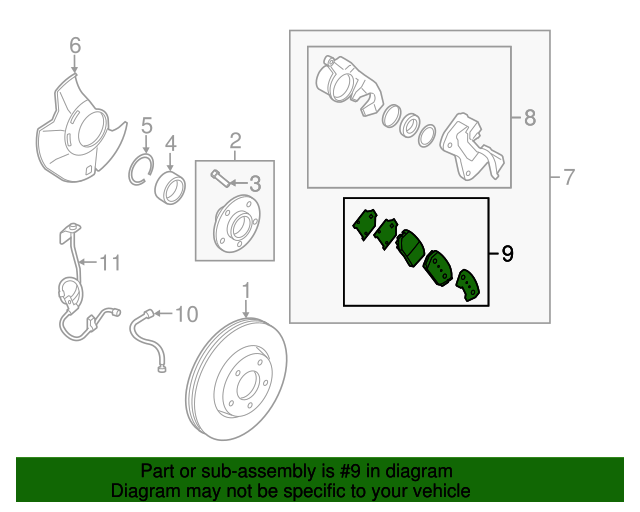 6

5

4

2

3

8

7

9

11

10

1

Part or sub-assembly is #9 in diagram
Diagram may not be specific to your vehicle