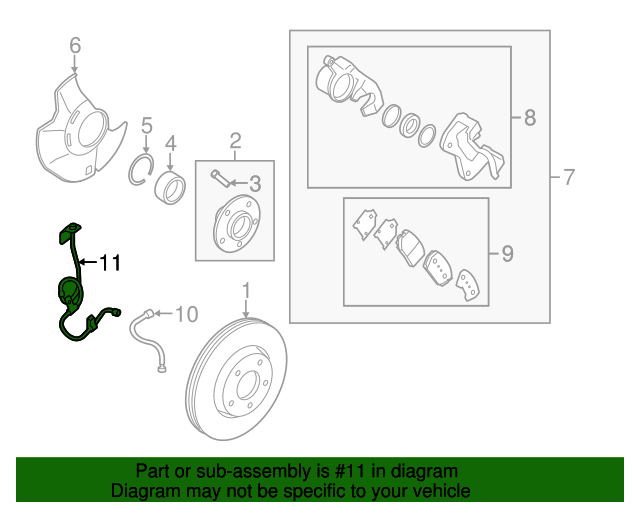 6
5
4
2
3
8
7
9
11
10
1

Part or sub-assembly is #11 in diagram
Diagram may not be specific to your vehicle