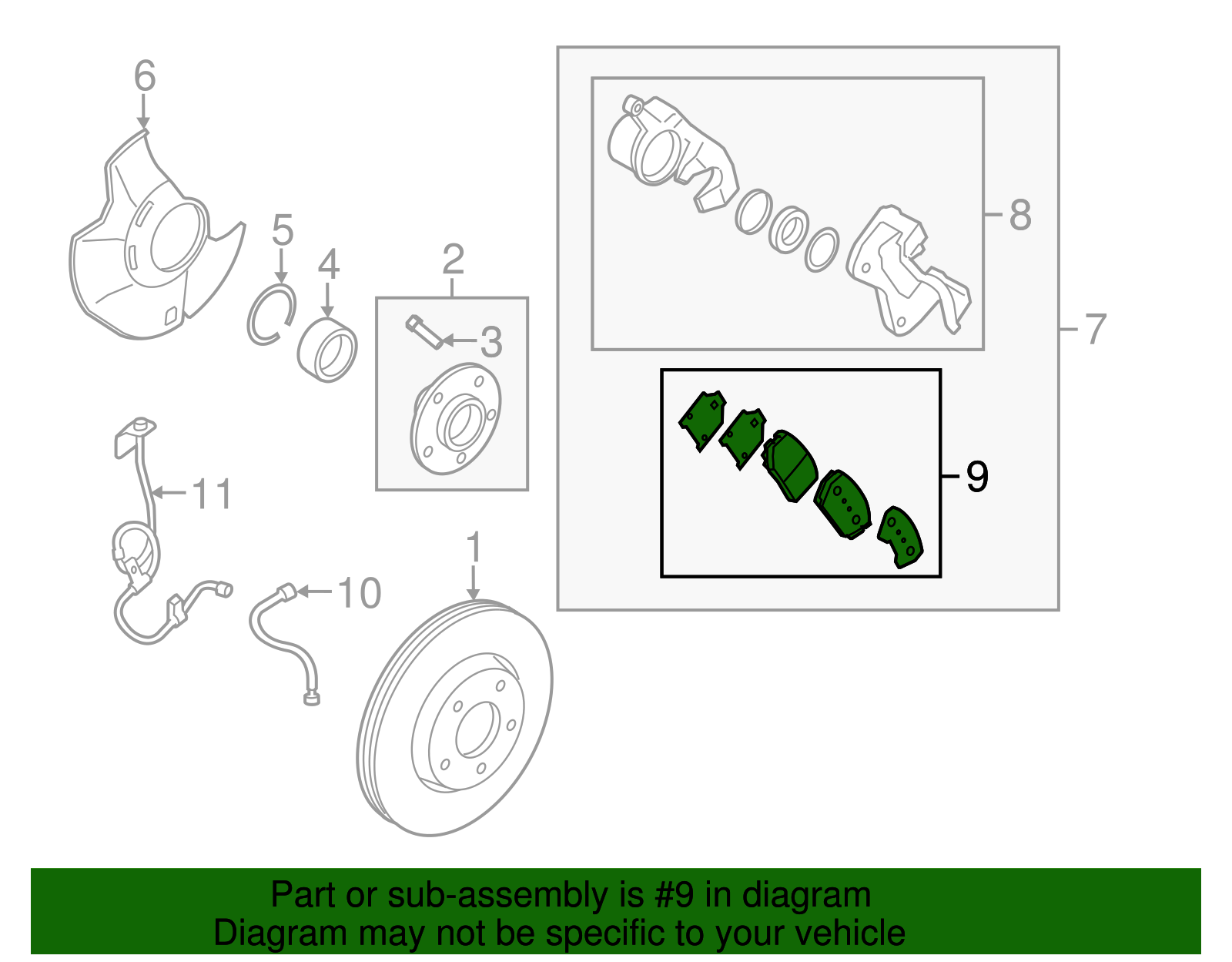 6
5
4
2
3
8
7
9
11
10
1

Part or sub-assembly is #9 in diagram
Diagram may not be specific to your vehicle