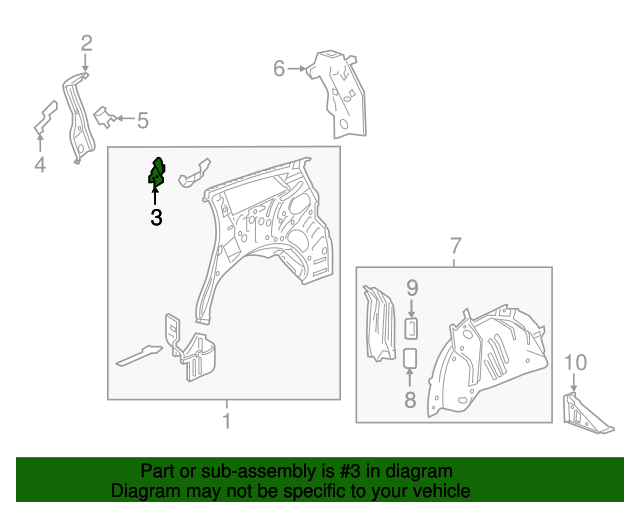 2
6
5
4
3
7
9
8
10
1

Part or sub-assembly is #3 in diagram
Diagram may not be specific to your vehicle