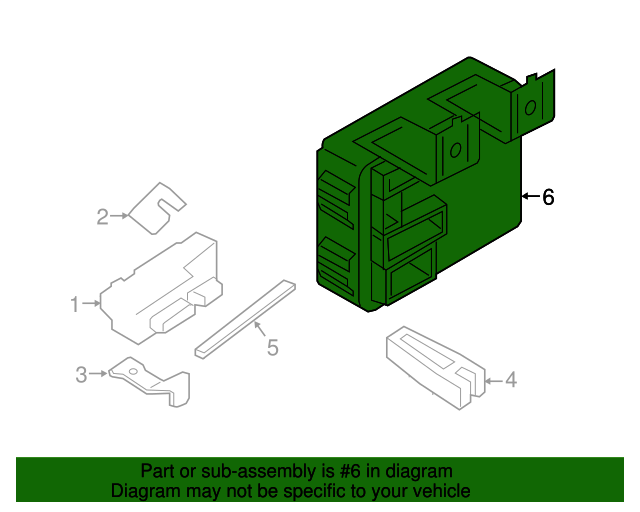 6
2
1
5
3
4

Part or sub-assembly is #6 in diagram
Diagram may not be specific to your vehicle