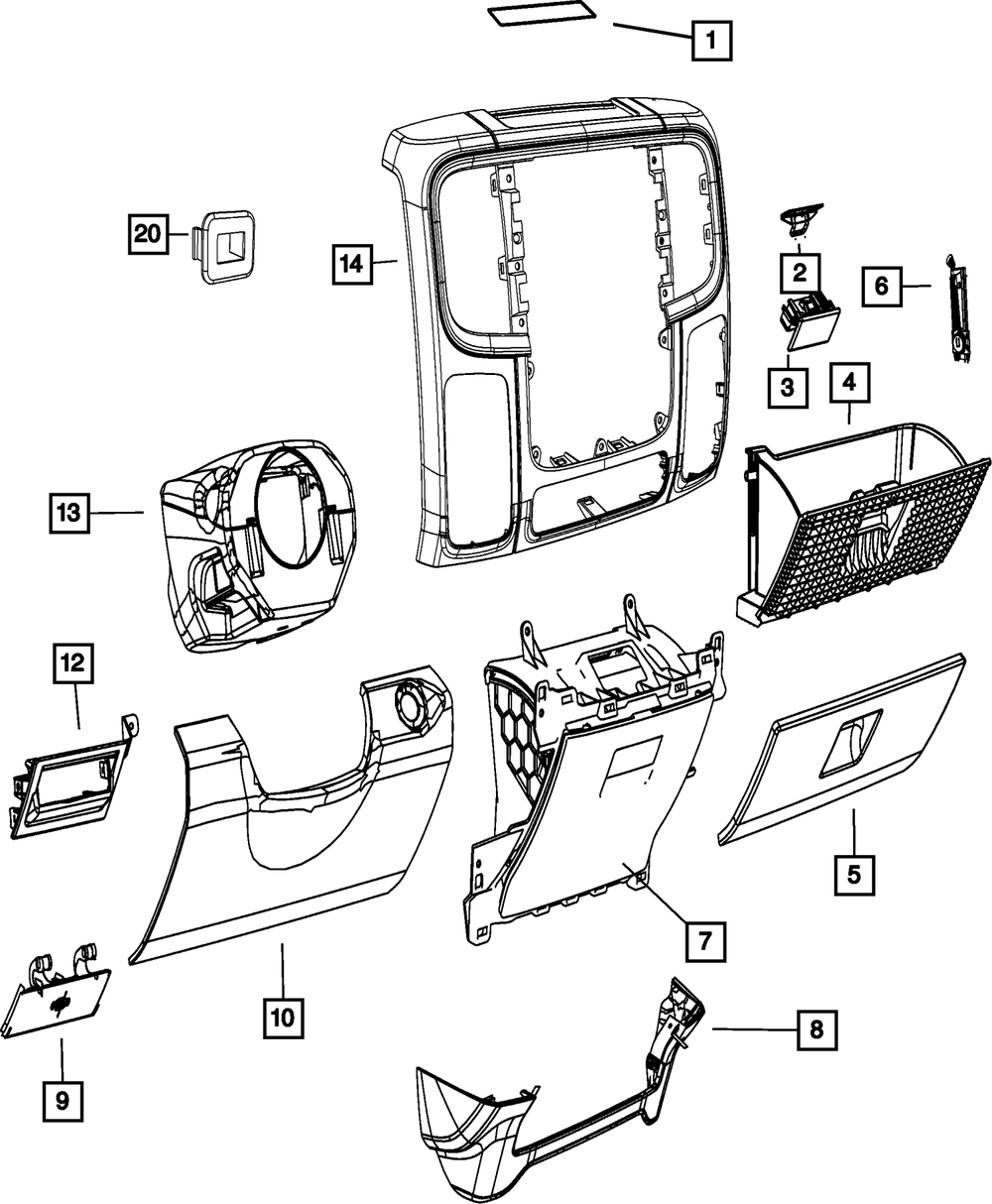 1
20
14
2
6
3
4
13
12
5
7
10
8
9