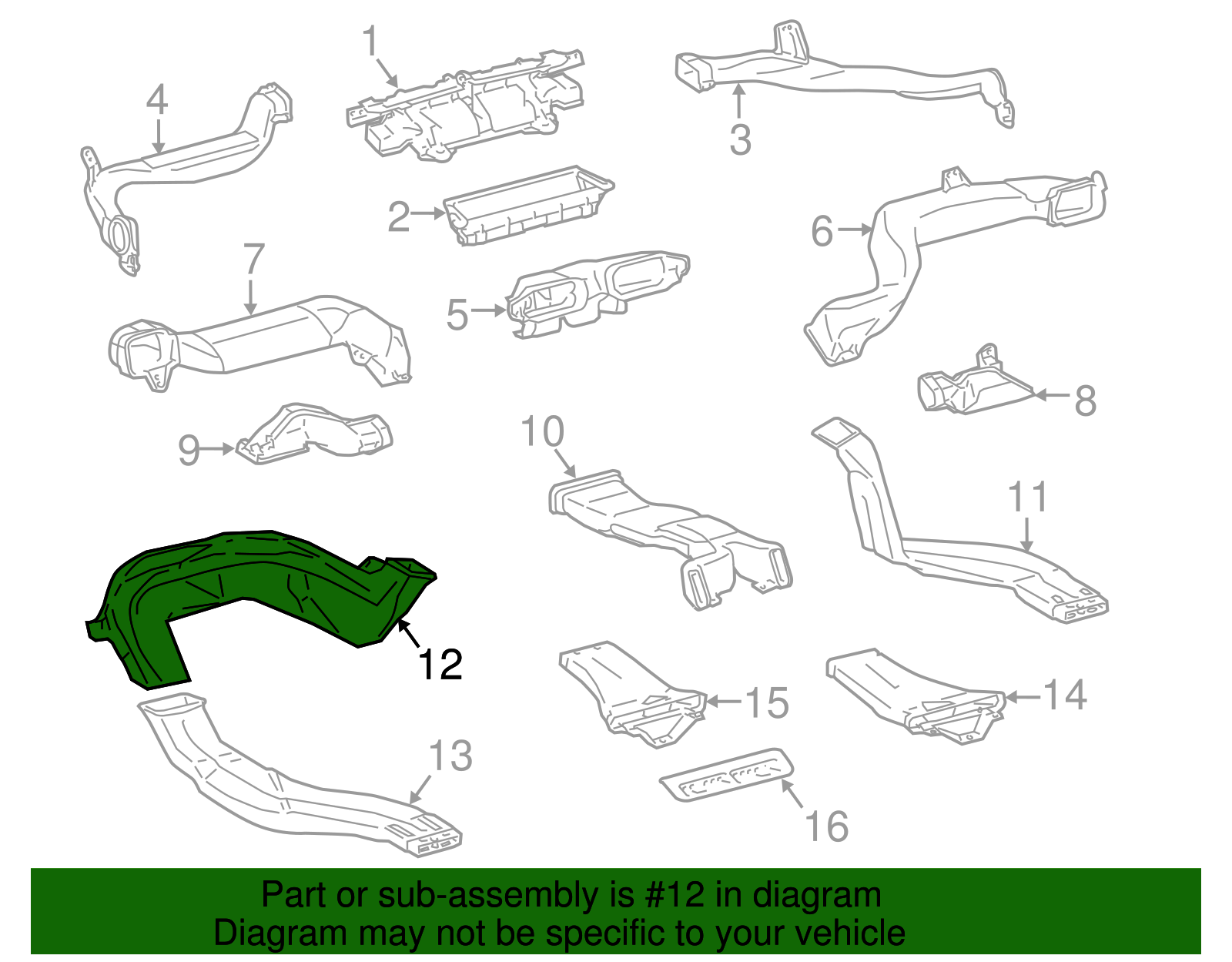 1
4
3
2
6
7
5
8
9
10
11
12
15
14
13
16

Part or sub-assembly is #12 in diagram
Diagram may not be specific to your vehicle