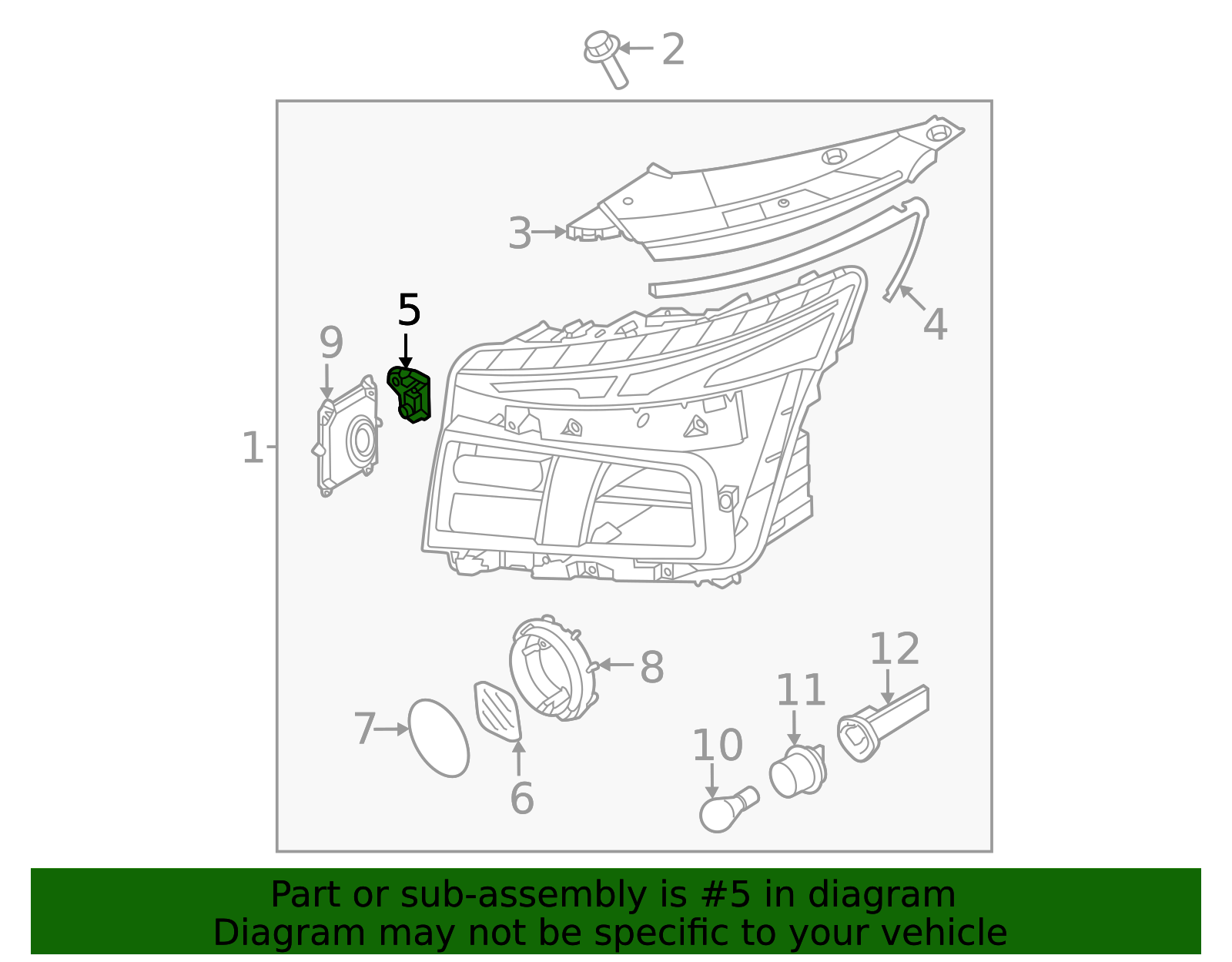 2

3

4

5

9

1

8

12

11

7

10

6

Part or sub-assembly is #5 in diagram
Diagram may not be specific to your vehicle