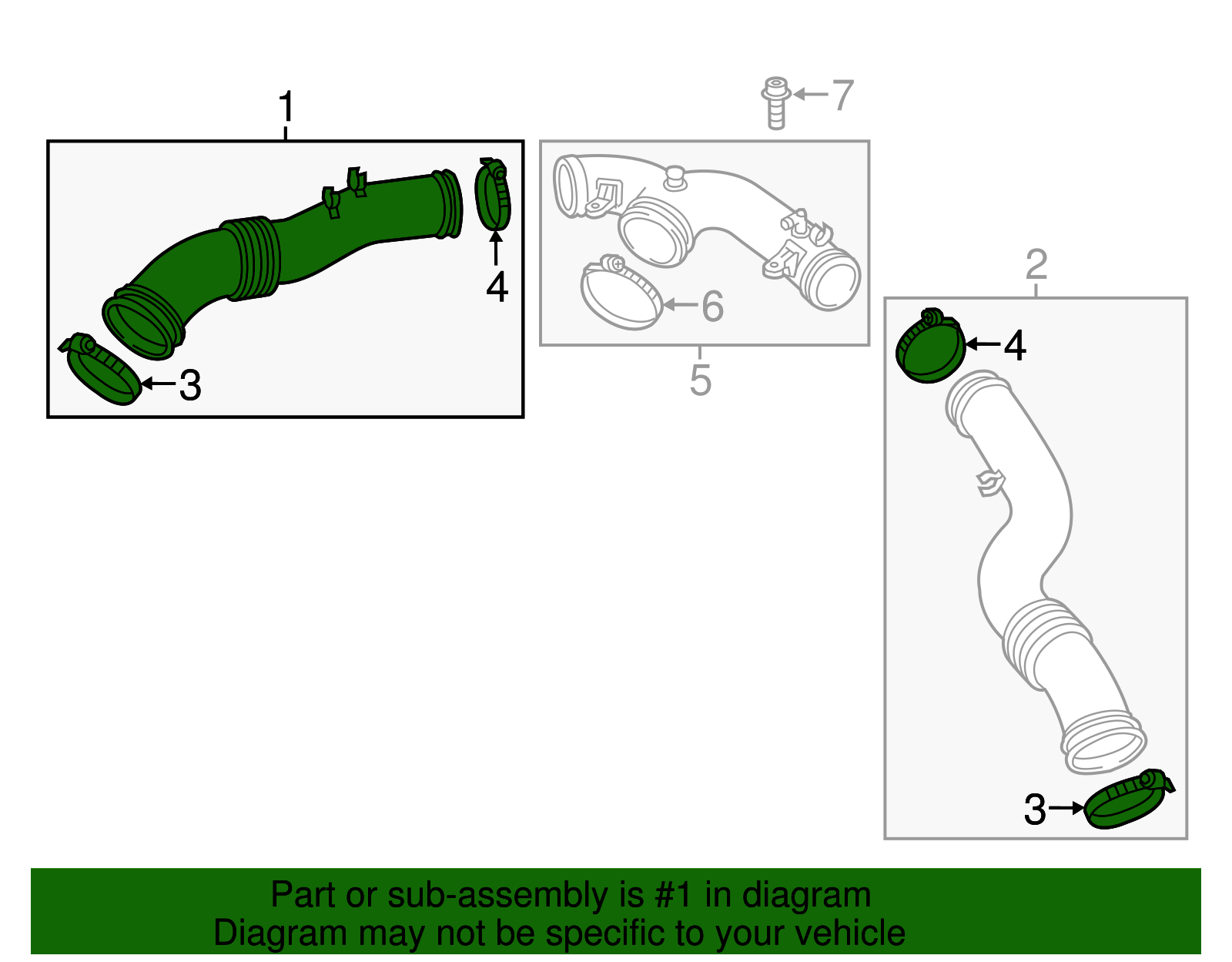 1
4
3
7
6
5
2
4
3

Part or sub-assembly is #1 in diagram
Diagram may not be specific to your vehicle