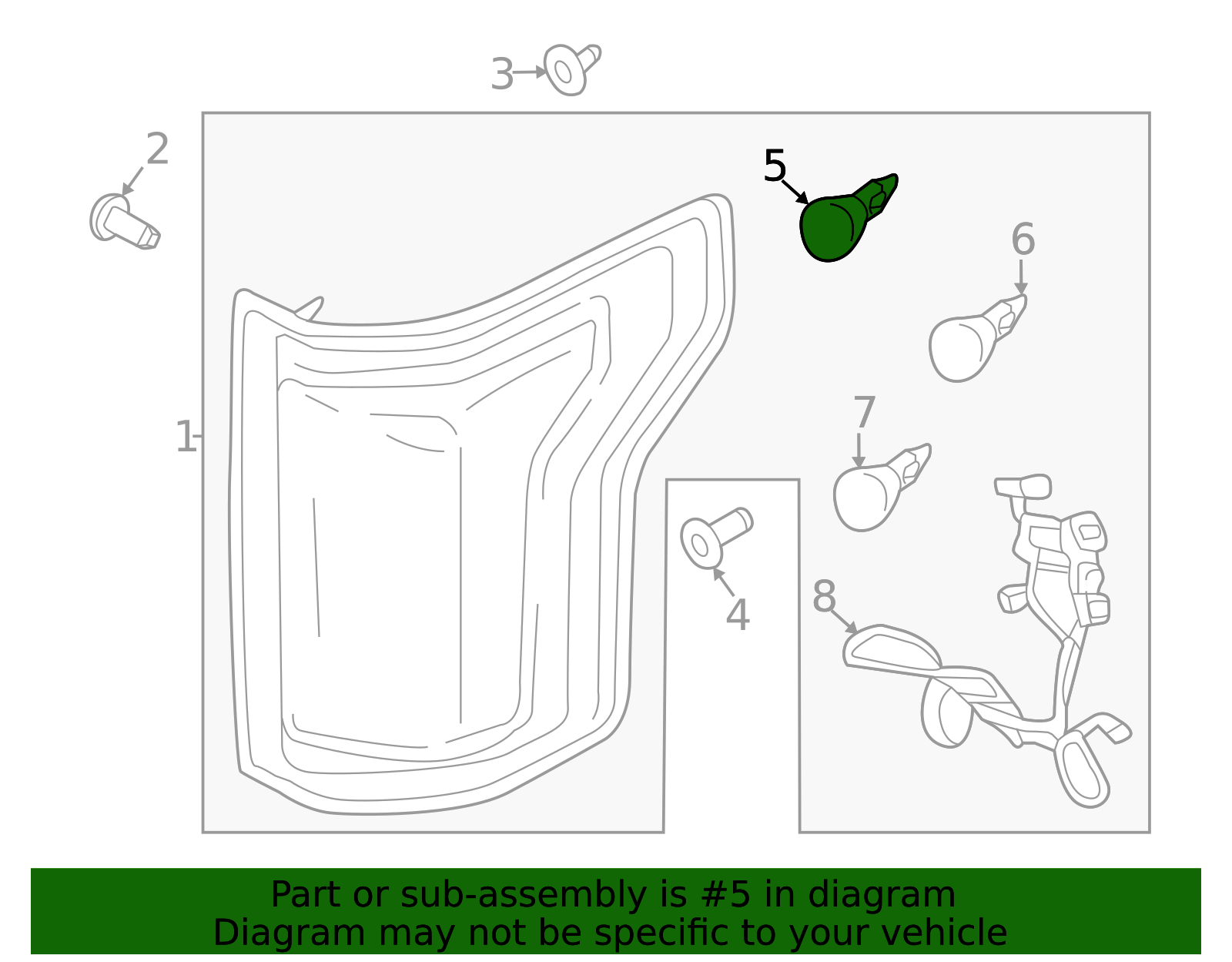 3
2
5
6
1
7
4
8

Part or sub-assembly is #5 in diagram
Diagram may not be specific to your vehicle