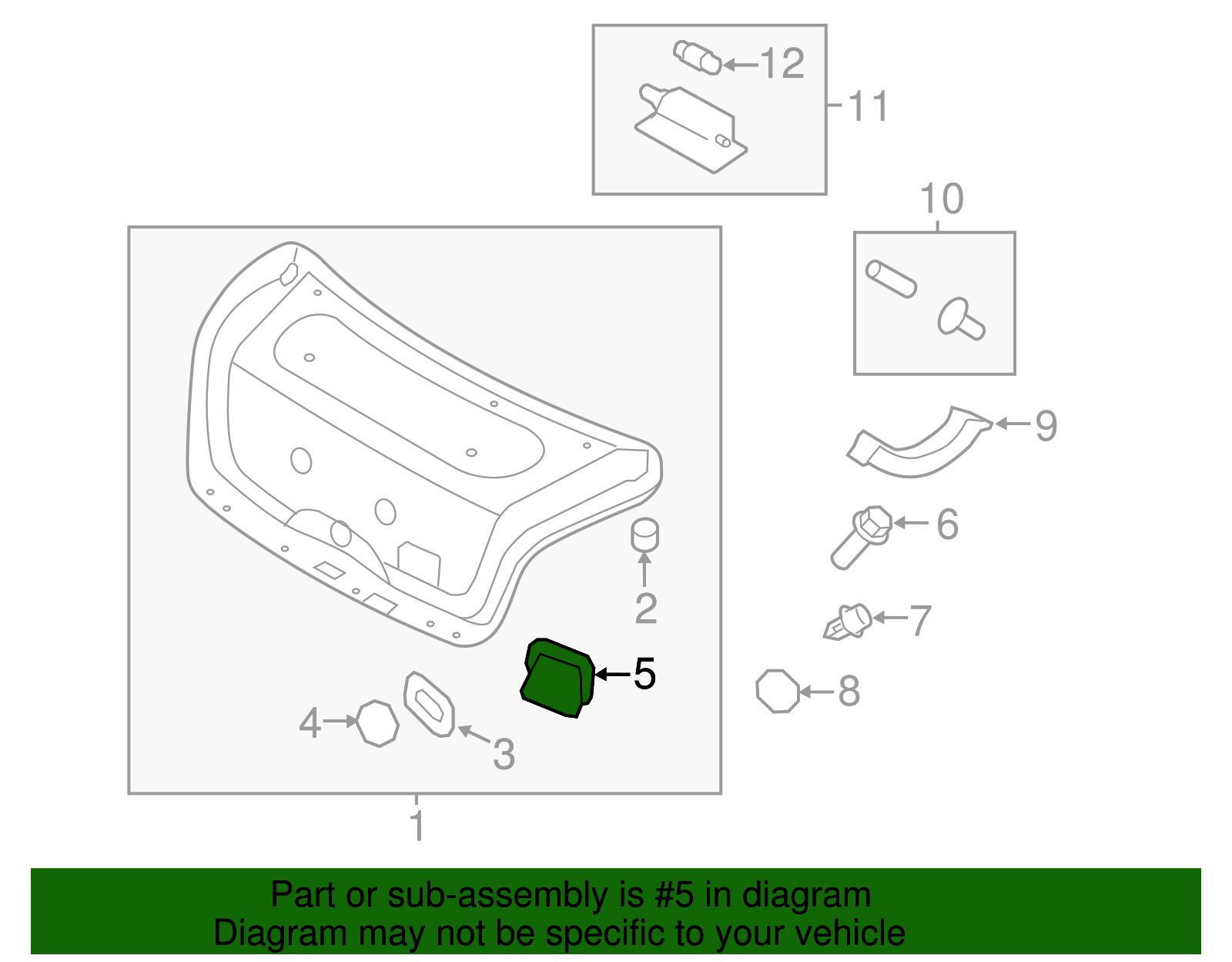 12
11
10
9
6
2
7
5
8
4
3
1

Part or sub-assembly is #5 in diagram
Diagram may not be specific to your vehicle