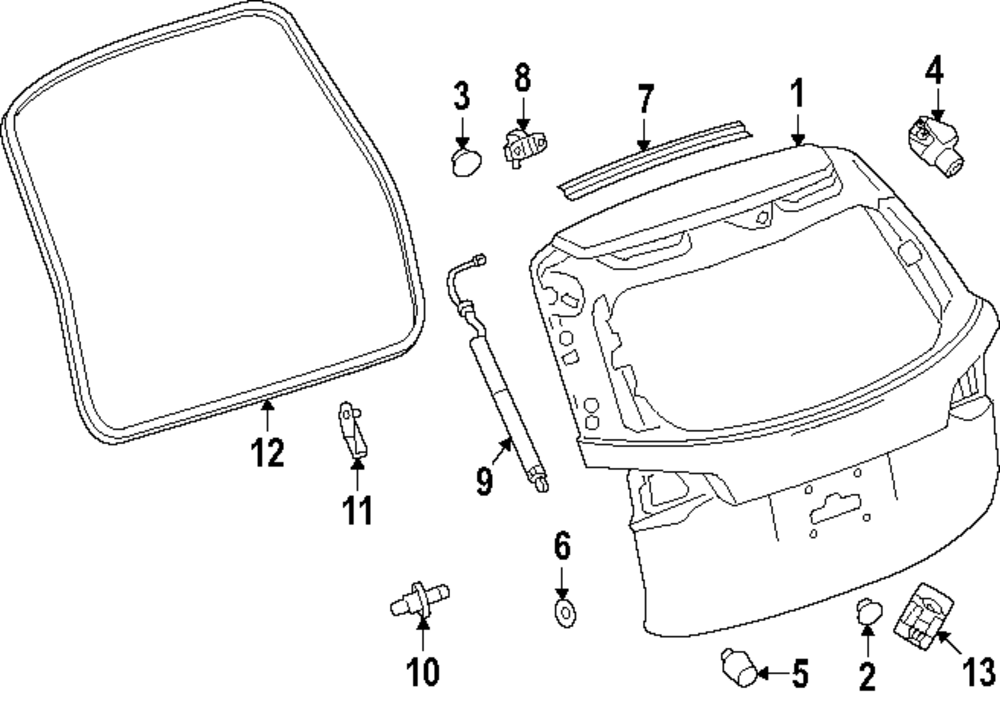 3
8
7
1
4
12
11
9
6
10
5
2
13