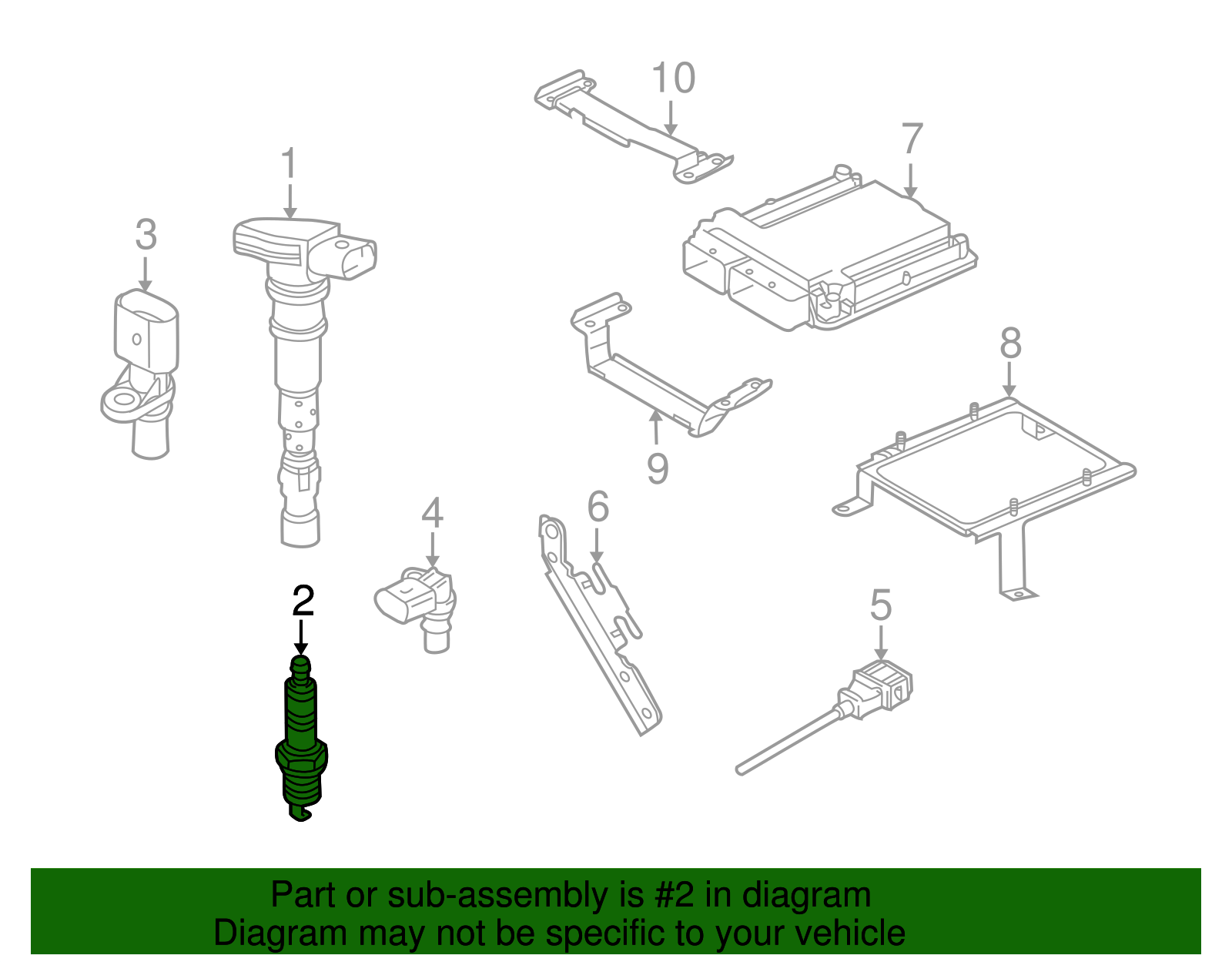 10
7
1
3
8
9
4
6
2
5

Part or sub-assembly is #2 in diagram
Diagram may not be specific to your vehicle