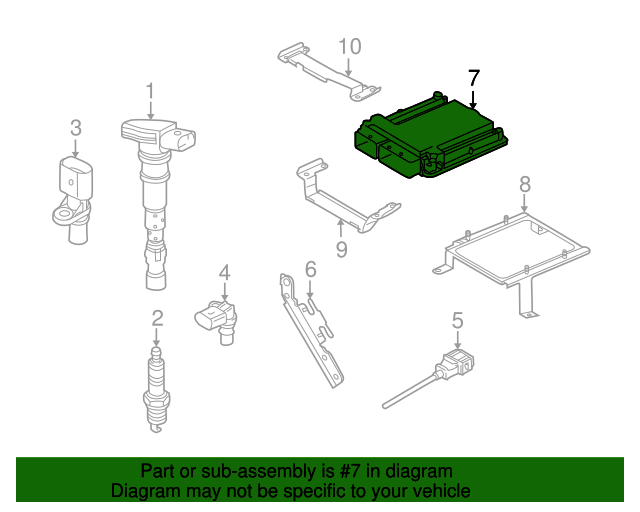 10
7
1
3
8
9
4
6
2
5
Part or sub-assembly is #7 in diagram
Diagram may not be specific to your vehicle