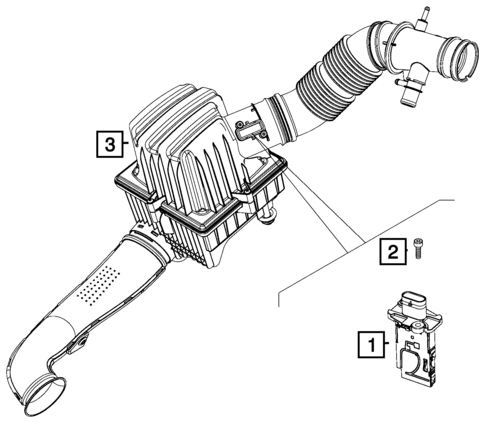 3
2
1