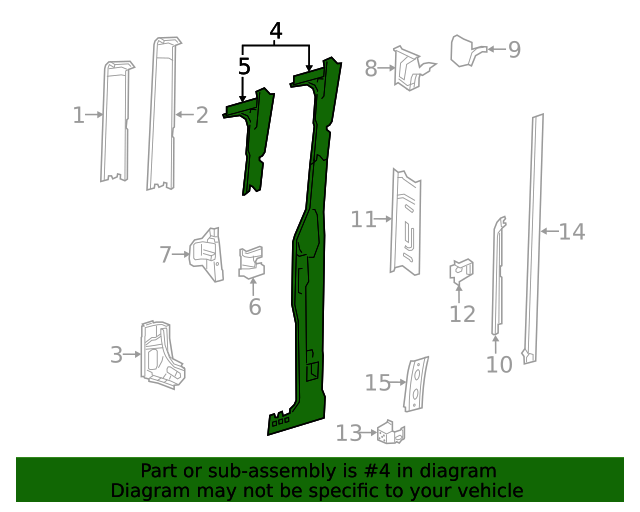 4
5
1
2
8
9
11
14
7
6
12
3
10
15
13

Part or sub-assembly is #4 in diagram
Diagram may not be specific to your vehicle